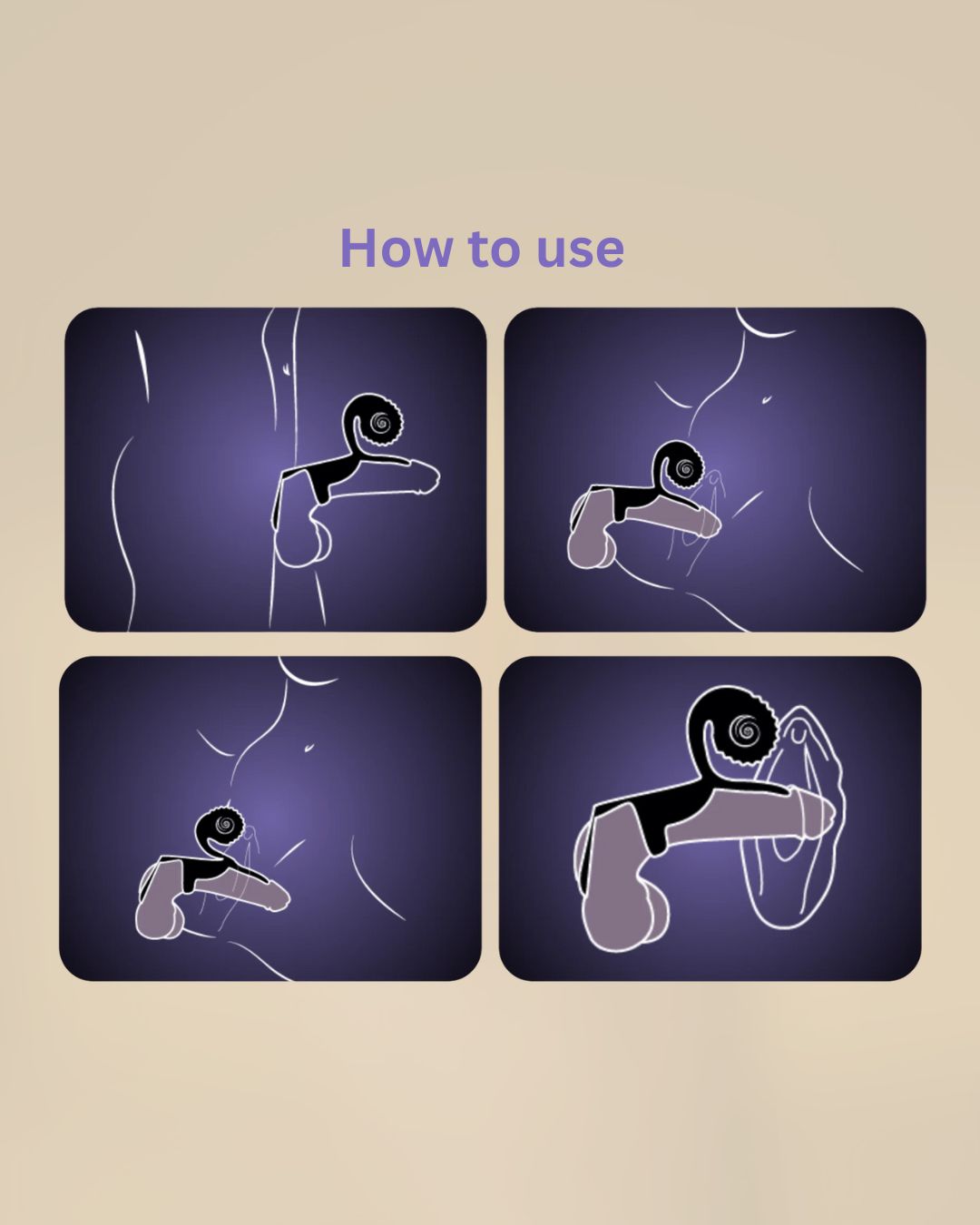 How to use