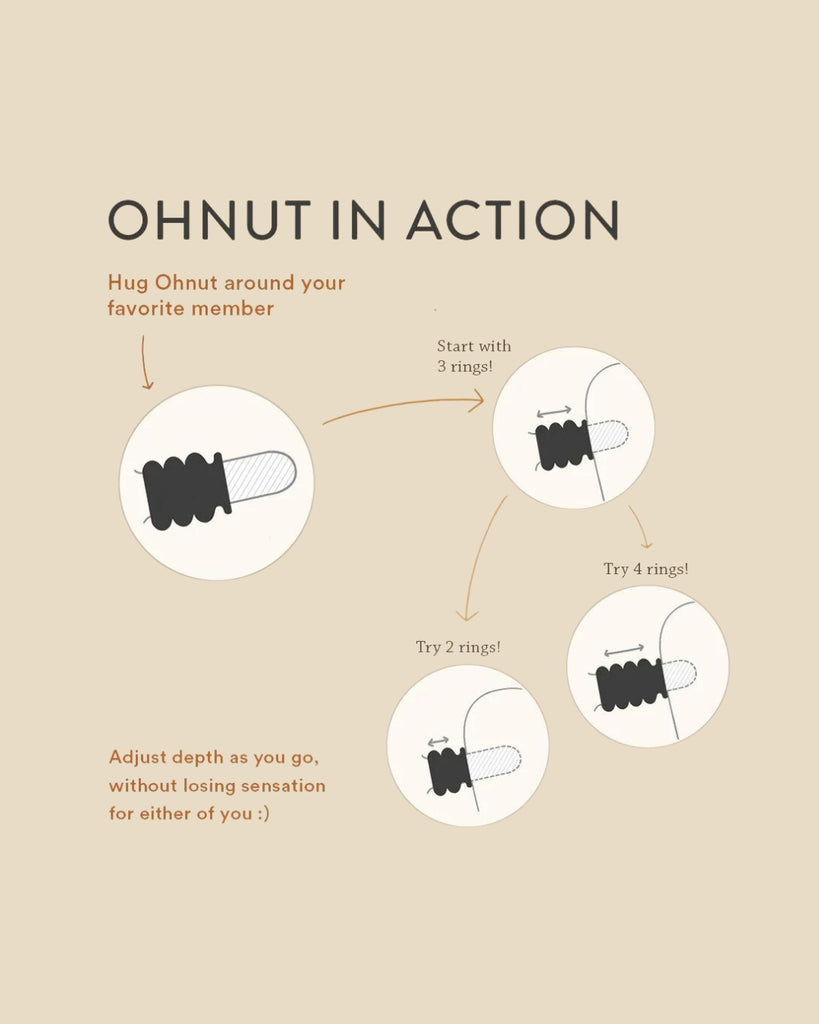 OHNUT IN ACTION

Hug Ohnut around your favorite member

Start with 3 rings!

Try 4 rings!

Try 2 rings!

Adjust depth as you go, without losing sensation for either of you :)